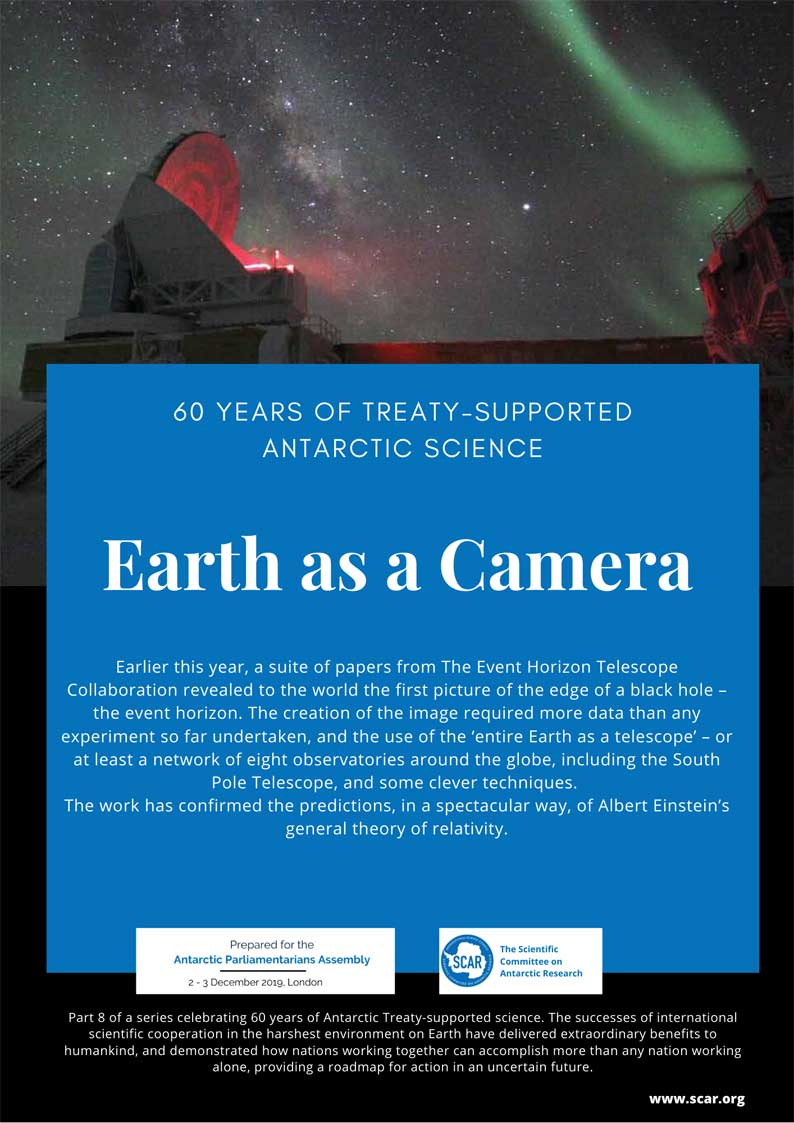 60 YEARS OF TREATY-SUPPORTED ANTARCTIC SCIENCE

Earth as a Camera

Earlier this year, a suite of papers from The Event Horizon Telescope Collaboration revealed to the world the first picture of the edge of a black hole – the event horizon. The creation of the image required more data than any experiment so far undertaken, and the use of the 'entire Earth as a telescope' – or at least a network of eight observatories around the globe, including the South Pole Telescope, and some clever techniques.
The work has confirmed the predictions, in a spectacular way, of Albert Einstein's general theory of relativity.

Prepared for the
Antarctic Parliamentarians Assembly
2 - 3 December 2019, London

SCAR
The Scientific Committee on Antarctic Research

Part 8 of a series celebrating 60 years of Antarctic Treaty-supported science. The successes of international scientific cooperation in the harshest environment on Earth have delivered extraordinary benefits to humankind, and demonstrated how nations working together can accomplish more than any nation working alone, providing a roadmap for action in an uncertain future.

www.scar.org