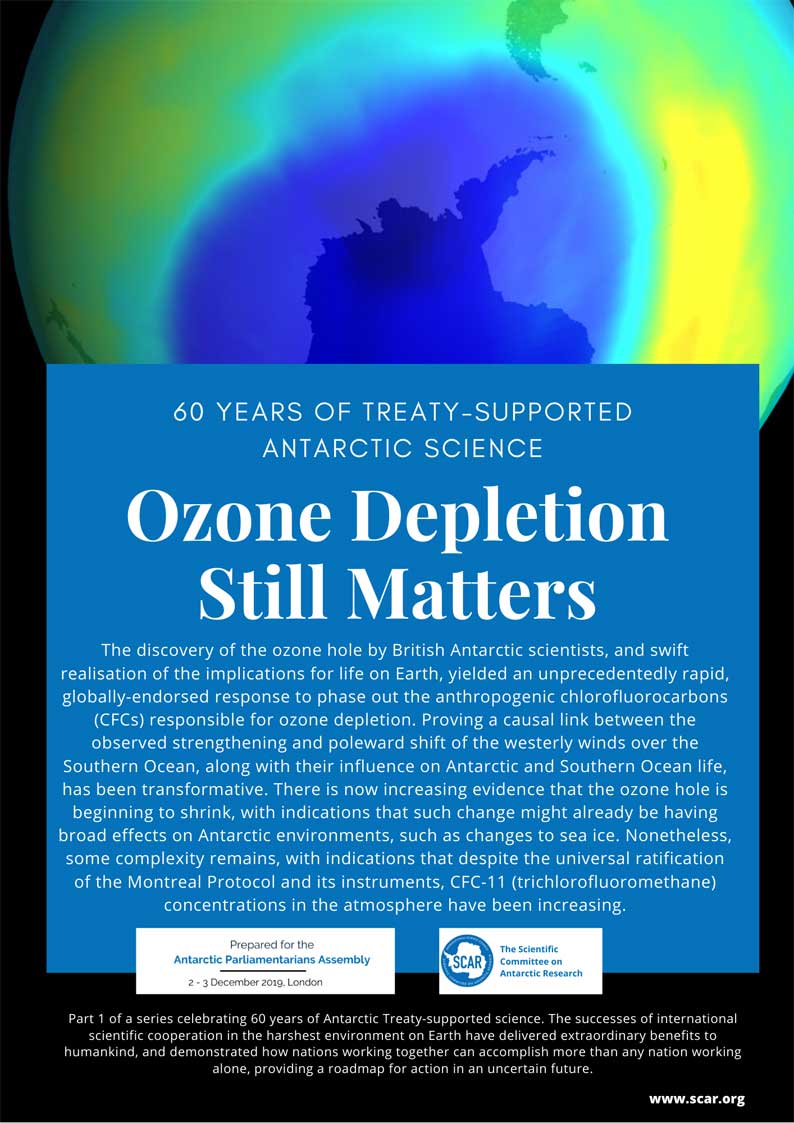 60 YEARS OF TREATY-SUPPORTED ANTARCTIC SCIENCE

Ozone Depletion Still Matters

The discovery of the ozone hole by British Antarctic scientists, and swift realisation of the implications for life on Earth, yielded an unprecedentedly rapid, globally-endorsed response to phase out the anthropogenic chlorofluorocarbons (CFCs) responsible for ozone depletion. Proving a causal link between the observed strengthening and poleward shift of the westerly winds over the Southern Ocean, along with their influence on Antarctic and Southern Ocean life, has been transformative. There is now increasing evidence that the ozone hole is beginning to shrink, with indications that such change might already be having broad effects on Antarctic environments, such as changes to sea ice. Nonetheless, some complexity remains, with indications that despite the universal ratification of the Montreal Protocol and its instruments, CFC-11 (trichlorofluoromethane) concentrations in the atmosphere have been increasing.

Prepared for the
Antarctic Parliamentarians Assembly
2 - 3 December 2019, London

SCAR
The Scientific Committee on Antarctic Research

Part 1 of a series celebrating 60 years of Antarctic Treaty-supported science. The successes of international scientific cooperation in the harshest environment on Earth have delivered extraordinary benefits to humankind, and demonstrated how nations working together can accomplish more than any nation working alone, providing a roadmap for action in an uncertain future.

www.scar.org